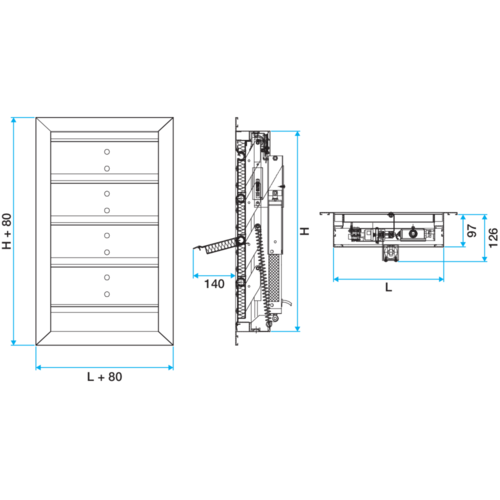 H + 80

L + 80

140

H

97

126

L