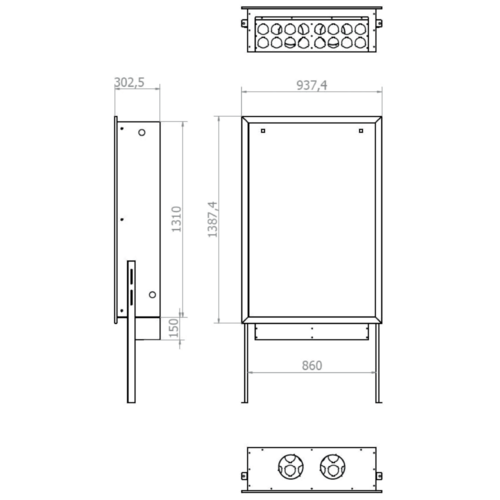 302,5

937,4

1310

1387,4

150

860